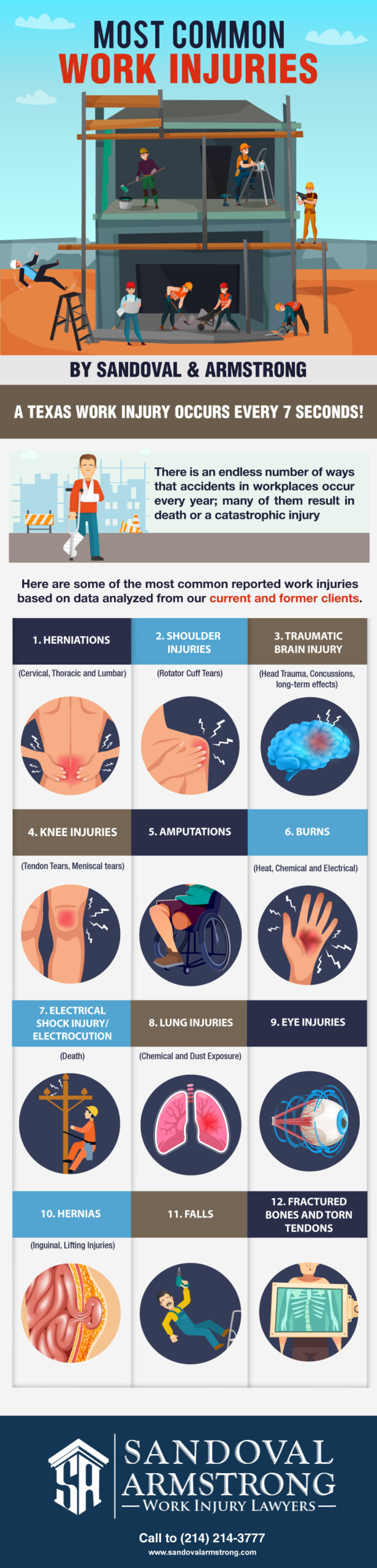 MOST COMMON
WORK INJURIES

BY SANDOVAL & ARMSTRONG

A TEXAS WORK INJURY OCCURS EVERY 7 SECONDS!

There is an endless number of ways that accidents in workplaces occur every year; many of them result in death or a catastrophic injury

Here are some of the most common reported work injuries based on data analyzed from our current and former clients.

1. HERNIATIONS
(Cervical, Thoracic and Lumbar)

2. SHOULDER INJURIES
(Rotator Cuff Tears)

3. TRAUMATIC BRAIN INJURY
(Head Trauma, Concussions, long-term effects)

4. KNEE INJURIES
(Tendon Tears, Meniscal tears)

5. AMPUTATIONS

6. BURNS
(Heat, Chemical and Electrical)

7. ELECTRICAL SHOCK INJURY/ ELECTROCUTION
(Death)

8. LUNG INJURIES
(Chemical and Dust Exposure)

9. EYE INJURIES

10. HERNIAS
(Inguinal, Lifting Injuries)

11. FALLS

12. FRACTURED BONES AND TORN TENDONS

SA
SANDOVAL
ARMSTRONG
WORK INJURY LAWYERS

Call to (214) 214-3777
www.sandovalarmstrong.com